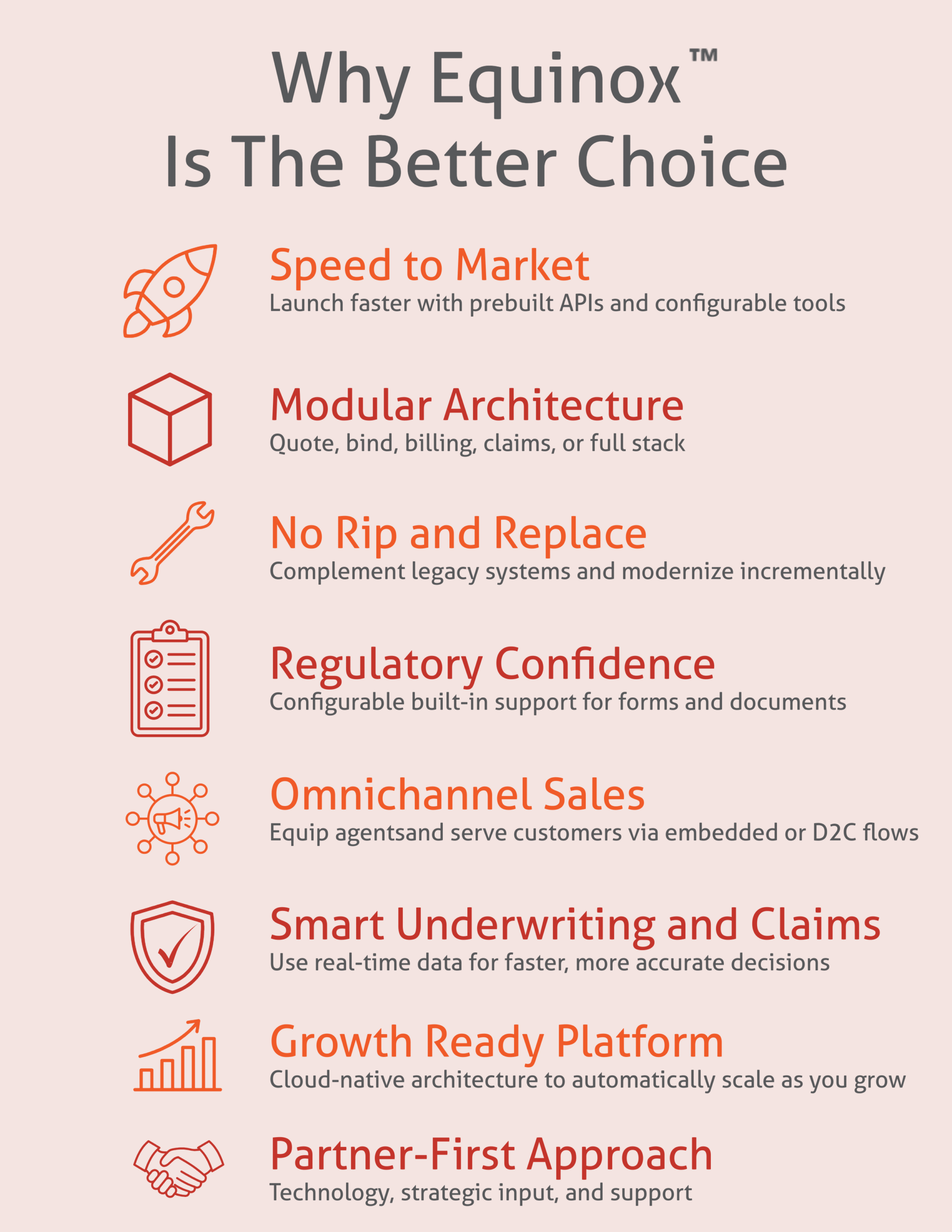 Why Equinox™
Is The Better Choice

Speed to Market
Launch faster with prebuilt APIs and configurable tools

Modular Architecture
Quote, bind, billing, claims, or full stack

No Rip and Replace
Complement legacy systems and modernize incrementally

Regulatory Confidence
Configurable built-in support for forms and documents

Omnichannel Sales
Equip agentsand serve customers via embedded or D2C flows

Smart Underwriting and Claims
Use real-time data for faster, more accurate decisions

Growth Ready Platform
Cloud-native architecture to automatically scale as you grow

Partner-First Approach
Technology, strategic input, and support